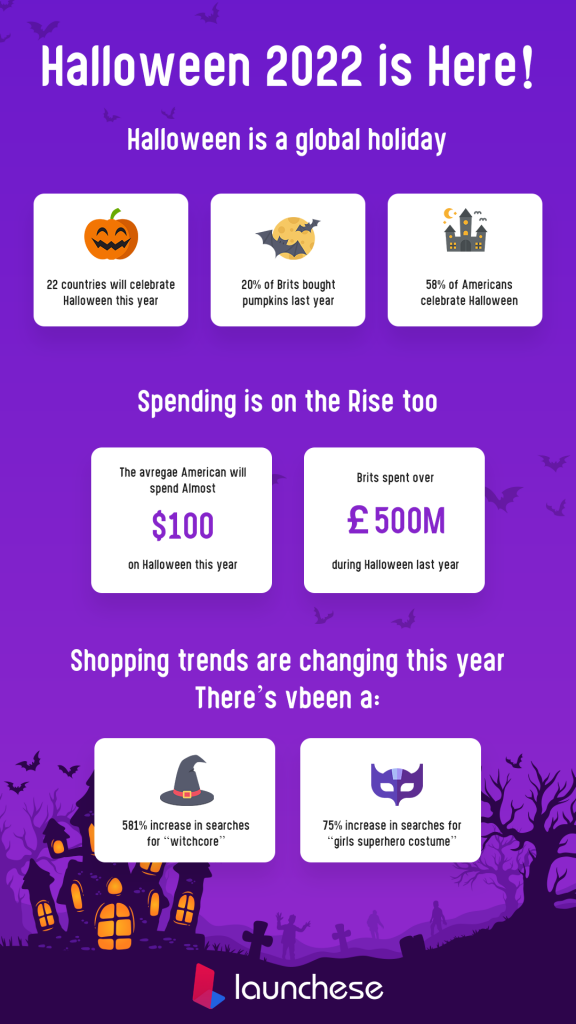 Halloween 2022 is Here!

Halloween is a global holiday

22 countries will celebrate Halloween this year

20% of Brits bought pumpkins last year

58% of Americans celebrate Halloween

Spending is on the Rise too

The avregae American will spend Almost

$100

on Halloween this year

Brits spent over

£500M

during Halloween last year

Shopping trends are changing this year
There's vbeen a:

581% increase in searches for "witchcore"

75% increase in searches for "girls superhero costume"

launchese